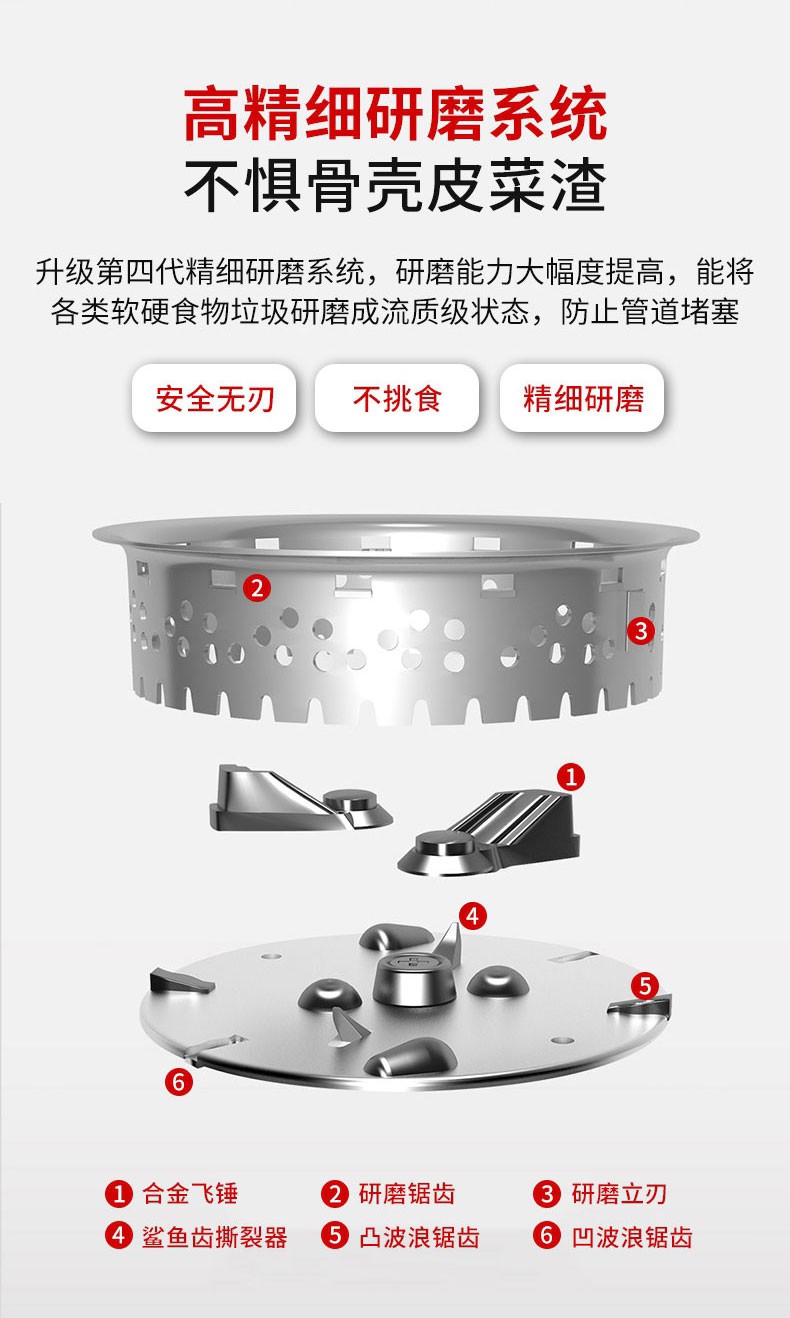 高精细研磨系统
不惧骨壳皮菜渣

升级第四代精细研磨系统，研磨能力大幅度提高，能将各类软硬食物垃圾研磨成流质级状态，防止管道堵塞

安全无刃　不挑食　精细研磨

2
3
1
4
5
6

1 合金飞锤　2 研磨锯齿　3 研磨立刃
4 鲨鱼齿撕裂器　5 凸波浪锯齿　6 凹波浪锯齿