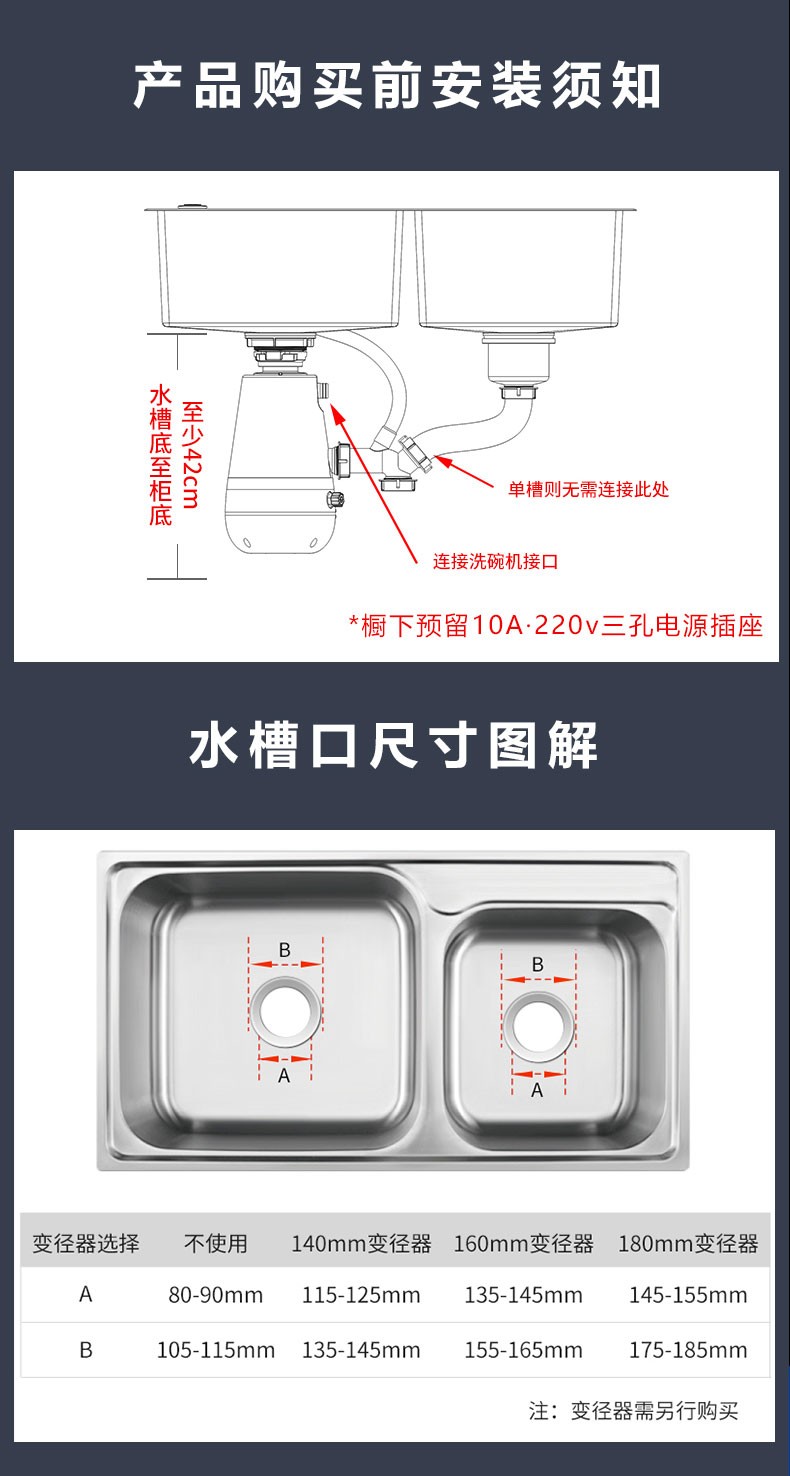 产品购买前安装须知

水槽底至柜底

至少42cm

单槽则无需连接此处

连接洗碗机接口

*橱下预留10A·220v三孔电源插座

水槽口尺寸图解

B

A

B

A

| 变径器选择 | 不使用 | 140mm变径器 | 160mm变径器 | 180mm变径器 |
|---|---|---|---|---|
| A | 80-90mm | 115-125mm | 135-145mm | 145-155mm |
| B | 105-115mm | 135-145mm | 155-165mm | 175-185mm |

注：变径器需另行购买